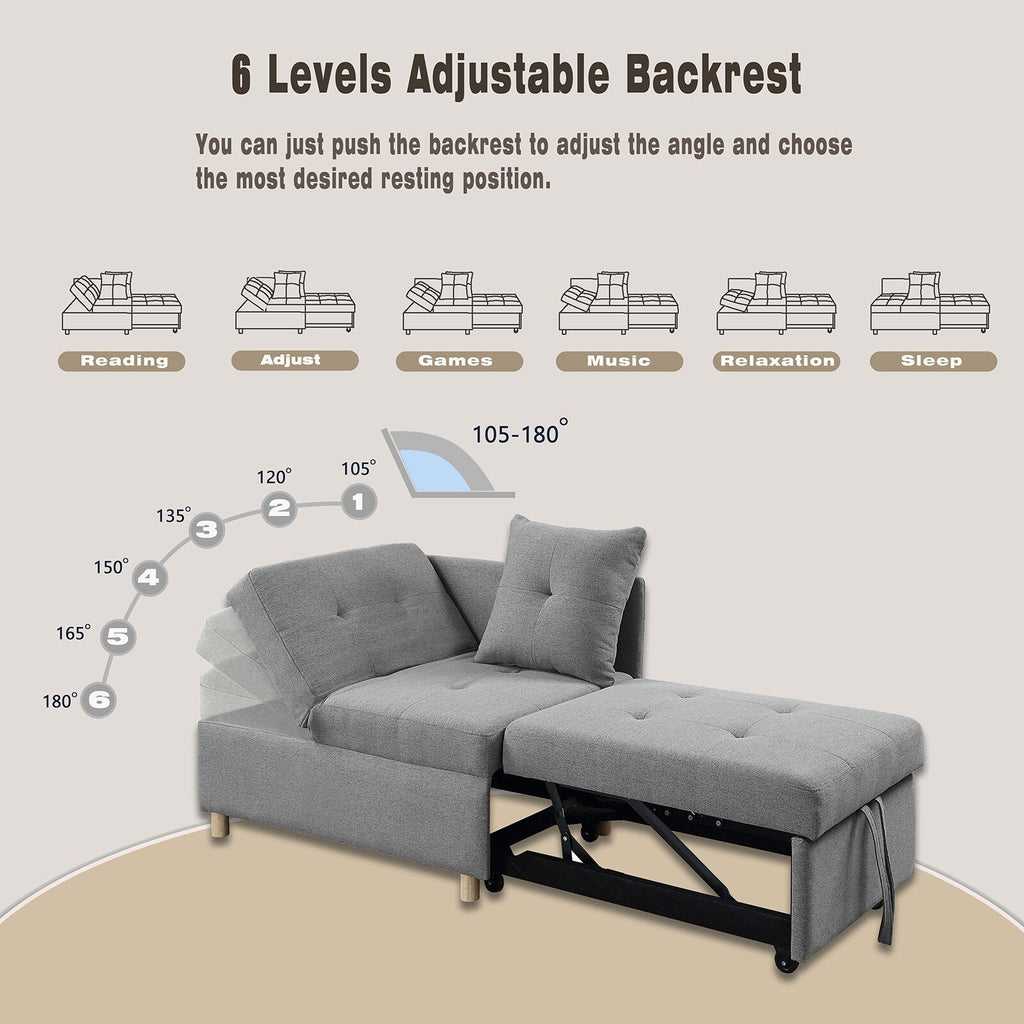 6 Levels Adjustable Backrest

You can just push the backrest to adjust the angle and choose the most desired resting position.

Reading

Adjust

Games

Music

Relaxation

Sleep

105-180°

105°
1

120°
2

135°
3

150°
4

165°
5

180°
6